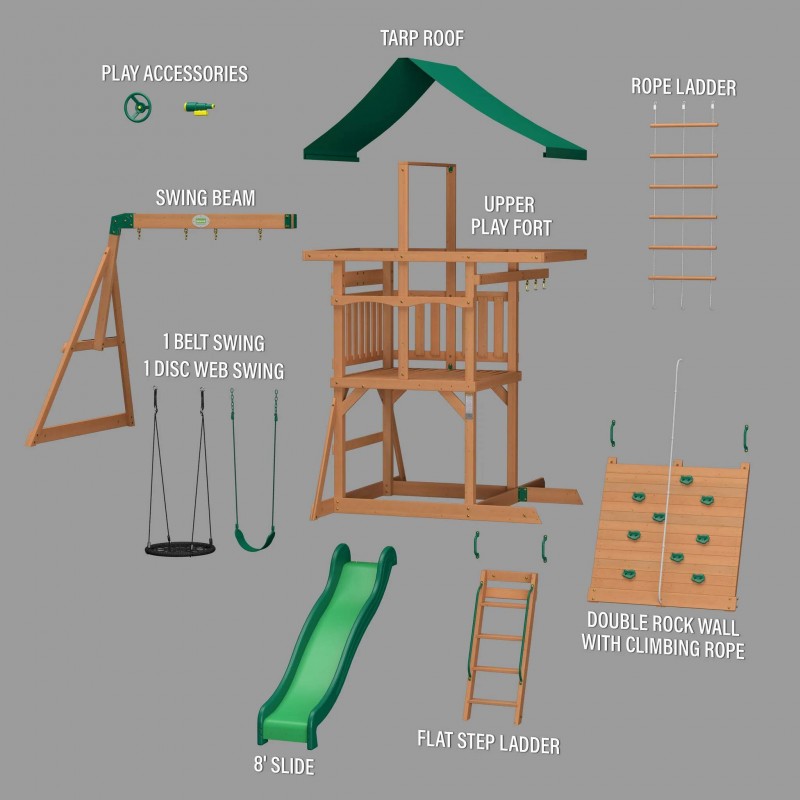 TARP ROOF

PLAY ACCESSORIES

ROPE LADDER

SWING BEAM

UPPER PLAY FORT

1 BELT SWING
1 DISC WEB SWING

DOUBLE ROCK WALL WITH CLIMBING ROPE

FLAT STEP LADDER

8' SLIDE